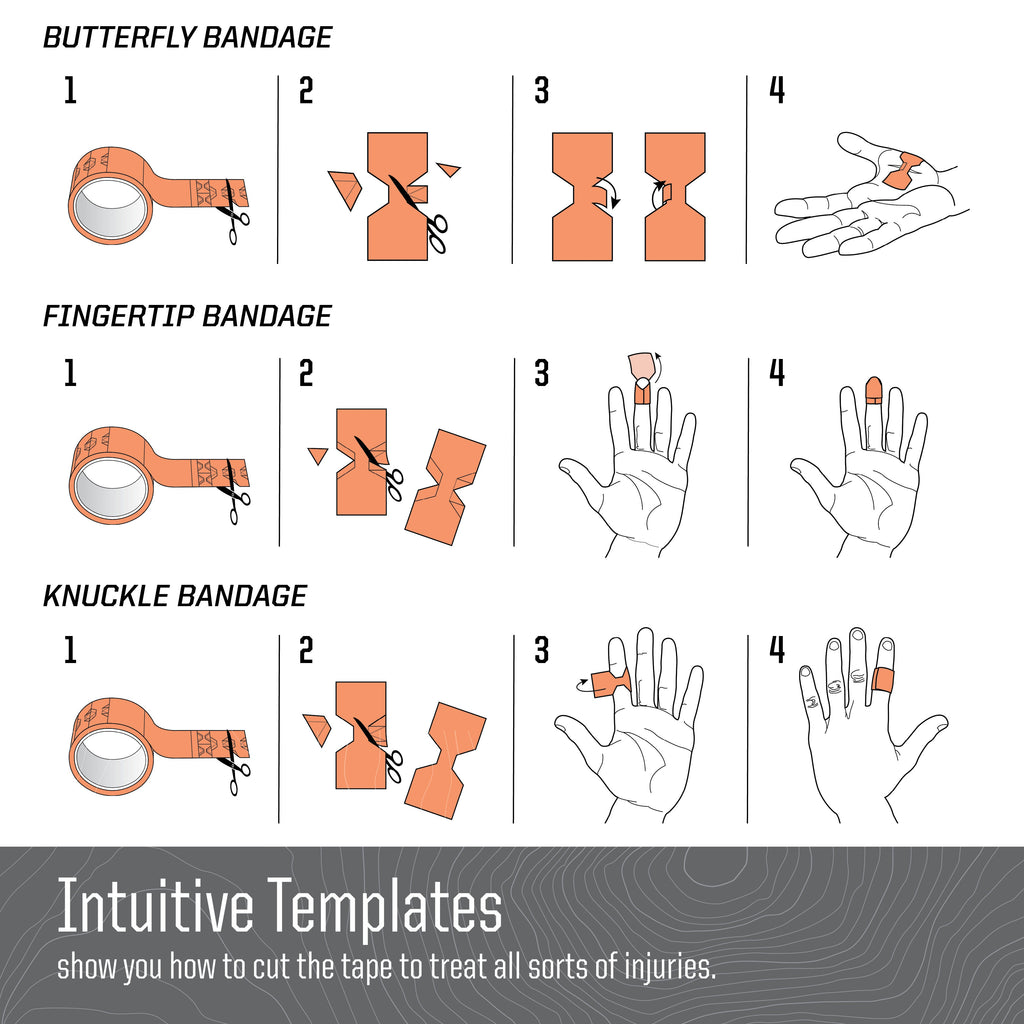 BUTTERFLY BANDAGE

1

2

3

4

FINGERTIP BANDAGE

1

2

3

4

KNUCKLE BANDAGE

1

2

3

4

Intuitive Templates

show you how to cut the tape to treat all sorts of injuries.